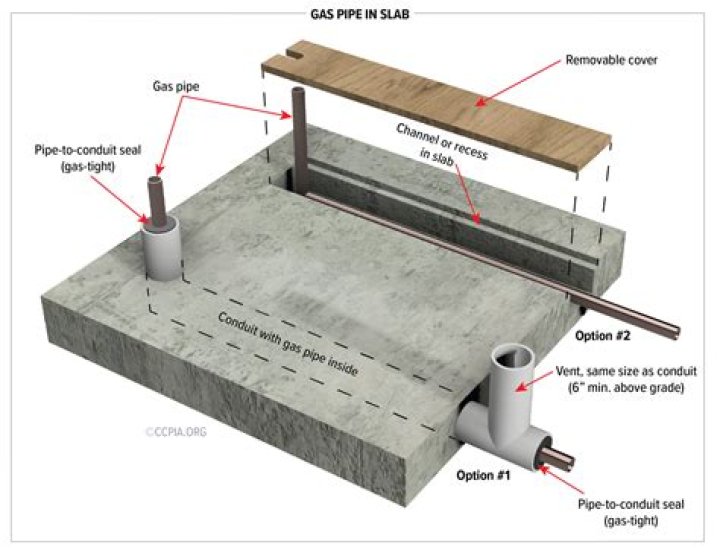 GAS PIPE IN SLAB

Removable cover

Gas pipe

Channel or recess in slab

Pipe-to-conduit seal (gas-tight)

Conduit with gas pipe inside

Option #2

Vent, same size as conduit (6" min. above grade)

©CCPIA.ORG

Option #1

Pipe-to-conduit seal (gas-tight)