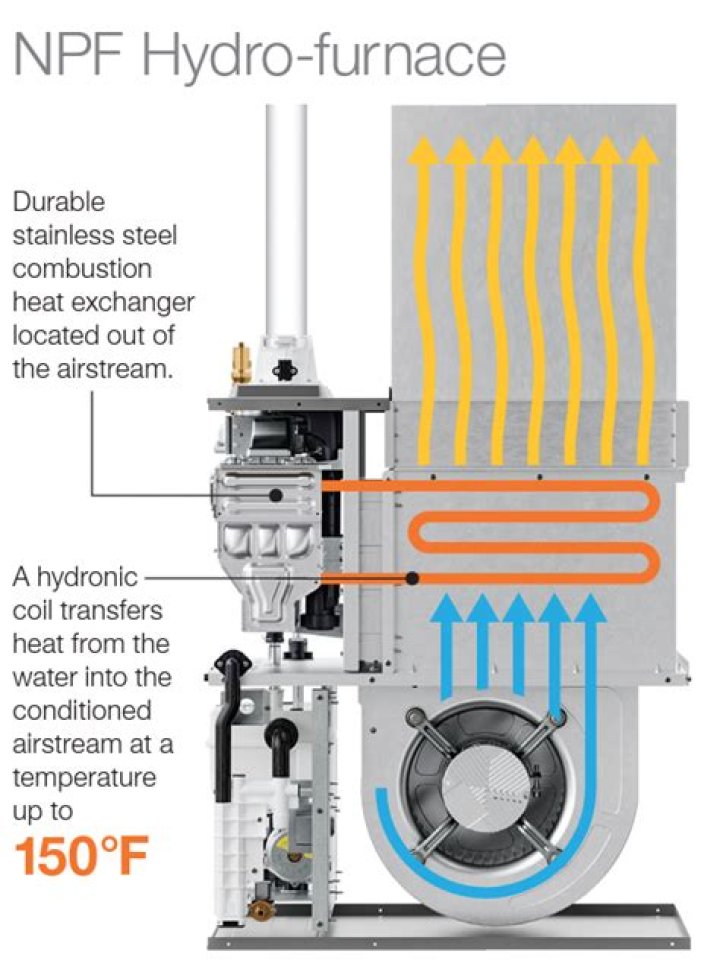 NPF Hydro-furnace

Durable stainless steel combustion heat exchanger located out of the airstream.

A hydronic coil transfers heat from the water into the conditioned airstream at a temperature up to

150°F