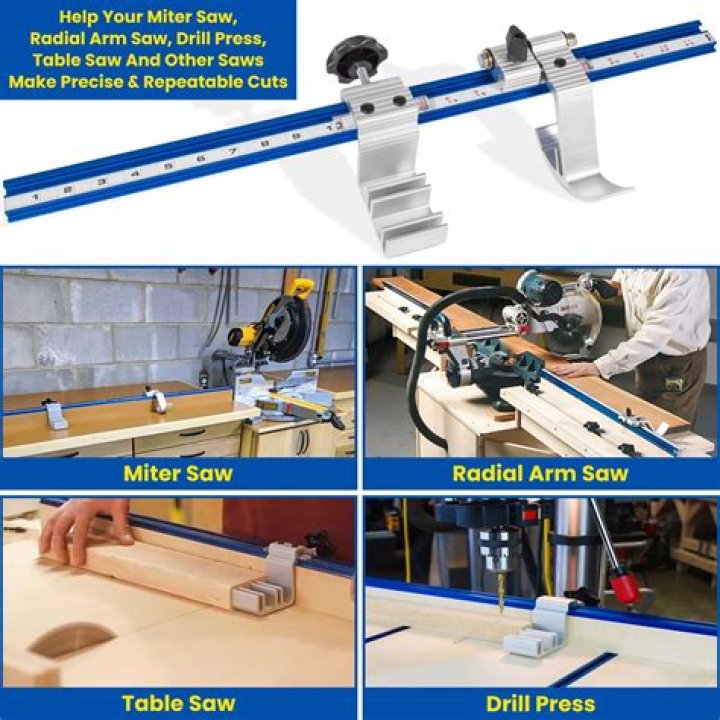 Help Your Miter Saw, Radial Arm Saw, Drill Press, Table Saw And Other Saws Make Precise & Repeatable Cuts

1 2 3 4 5 6 7 8 9 10

Miter Saw

Radial Arm Saw

Table Saw

Drill Press