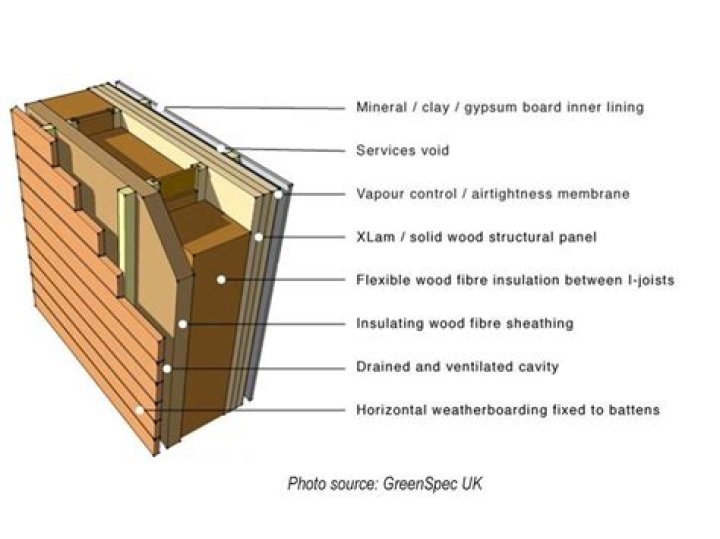 Mineral / clay / gypsum board inner lining

Services void

Vapour control / airtightness membrane

XLam / solid wood structural panel

Flexible wood fibre insulation between I-joists

Insulating wood fibre sheathing

Drained and ventilated cavity

Horizontal weatherboarding fixed to battens

Photo source: GreenSpec UK