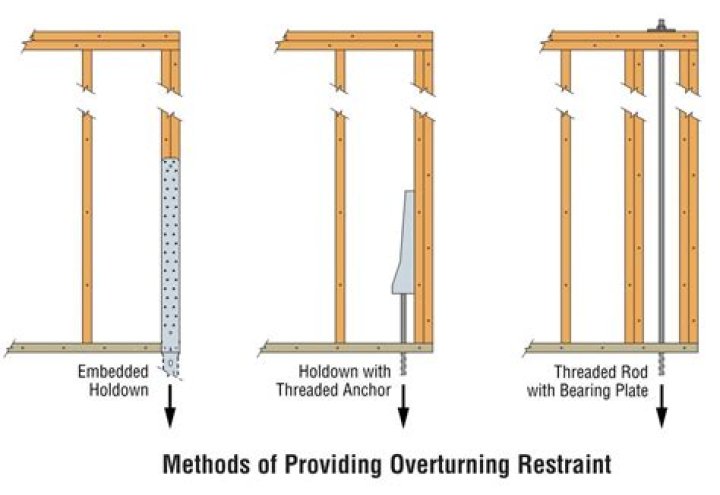 Embedded Holdown

Holdown with Threaded Anchor

Threaded Rod with Bearing Plate

Methods of Providing Overturning Restraint