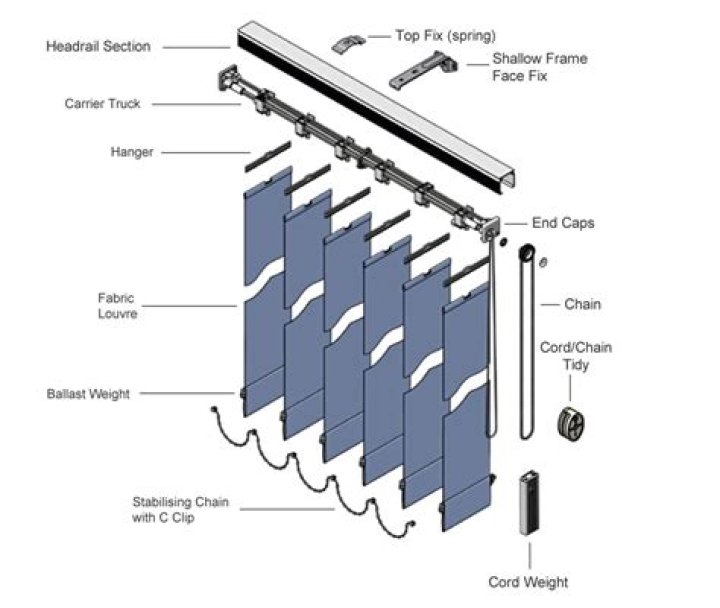 Headrail Section

Top Fix (spring)

Shallow Frame Face Fix

Carrier Truck

Hanger

End Caps

Fabric Louvre

Chain

Cord/Chain Tidy

Ballast Weight

Stabilising Chain with C Clip

Cord Weight