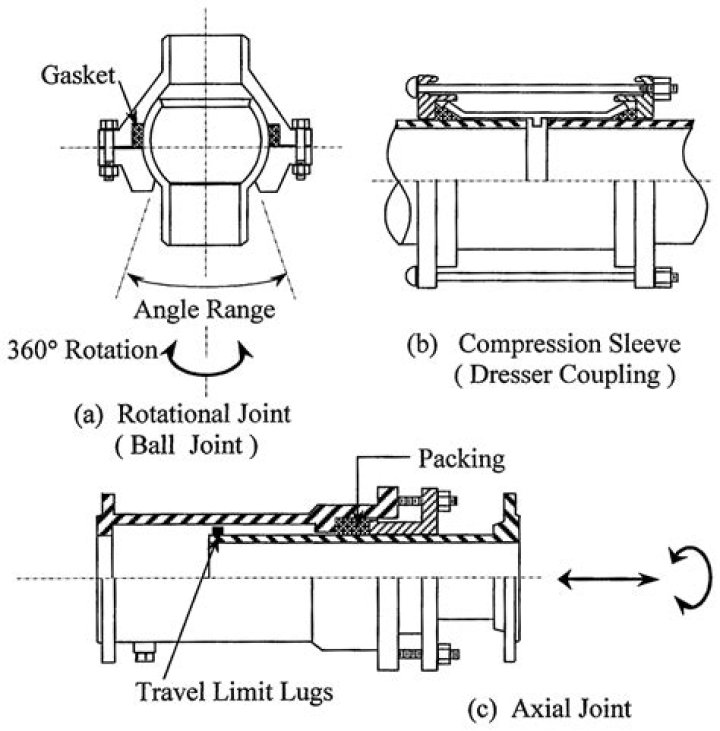 Gasket

Angle Range

360° Rotation

(a) Rotational Joint
( Ball Joint )

(b) Compression Sleeve
( Dresser Coupling )

Packing

Travel Limit Lugs

(c) Axial Joint