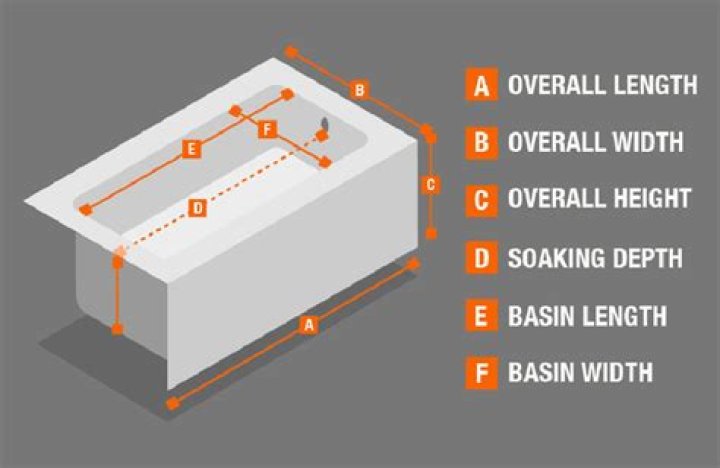 B
F
E
C
D
A

A OVERALL LENGTH
B OVERALL WIDTH
C OVERALL HEIGHT
D SOAKING DEPTH
E BASIN LENGTH
F BASIN WIDTH